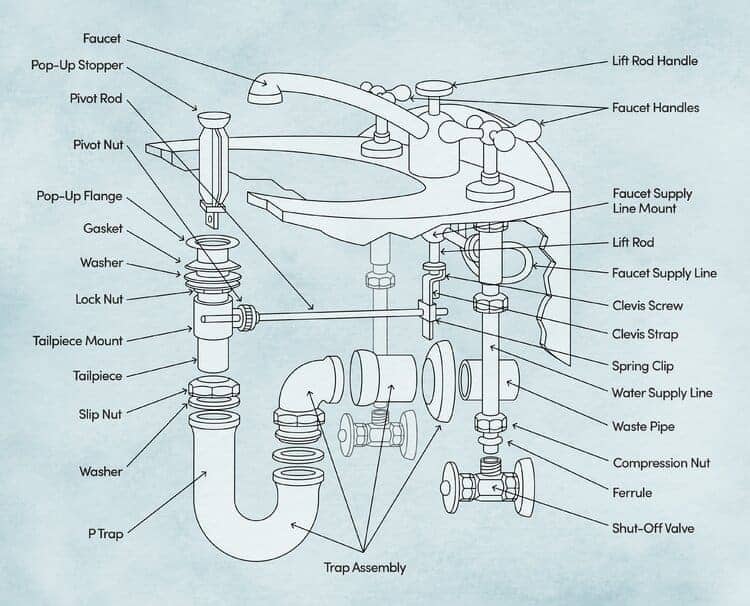 Faucet
Pop-Up Stopper
Pivot Rod
Pivot Nut
Pop-Up Flange
Gasket
Washer
Lock Nut
Tailpiece Mount
Tailpiece
Slip Nut
Washer
P Trap
Trap Assembly
Lift Rod Handle
Faucet Handles
Faucet Supply Line Mount
Lift Rod
Faucet Supply Line
Clevis Screw
Clevis Strap
Spring Clip
Water Supply Line
Waste Pipe
Compression Nut
Ferrule
Shut-Off Valve