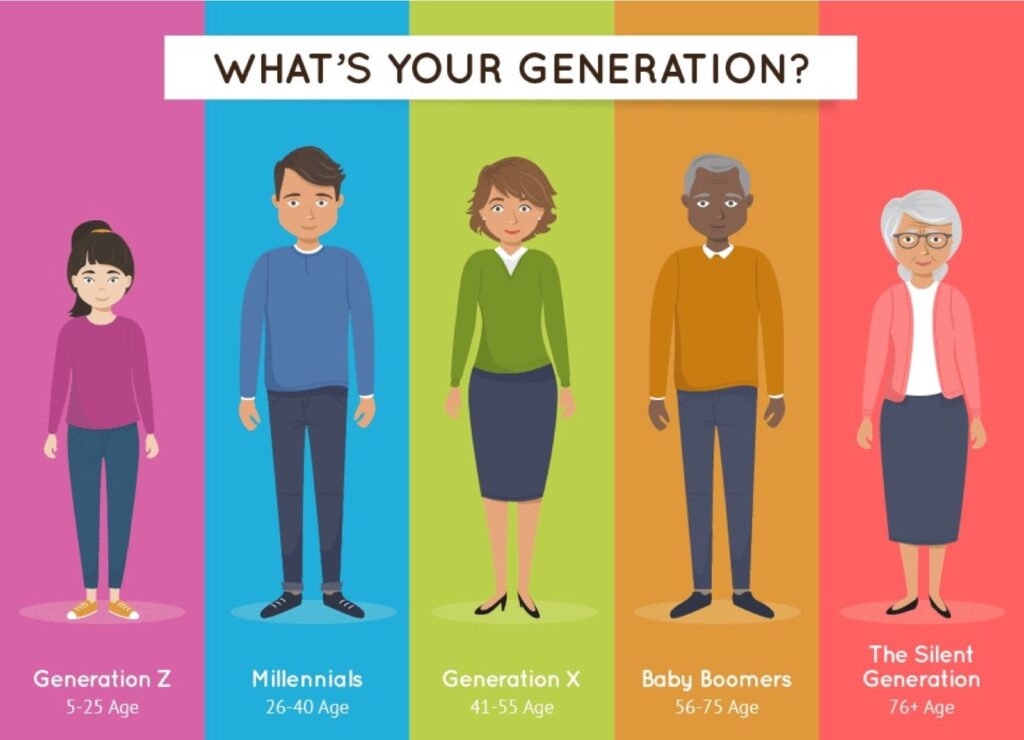 WHAT'S YOUR GENERATION?

Generation Z
5-25 Age

Millennials
26-40 Age

Generation X
41-55 Age

Baby Boomers
56-75 Age

The Silent Generation
76+ Age